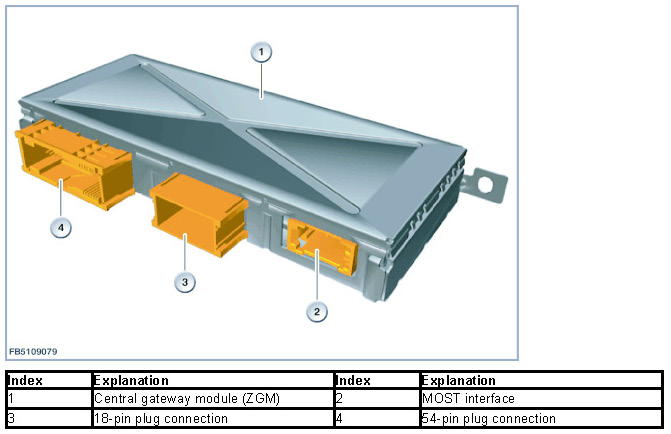 1

4

3

2

FB5109079

| Index | Explanation | Index | Explanation |
|---|---|---|---|
| 1 | Central gateway module (ZGM) | 2 | MOST interface |
| 3 | 18-pin plug connection | 4 | 54-pin plug connection |