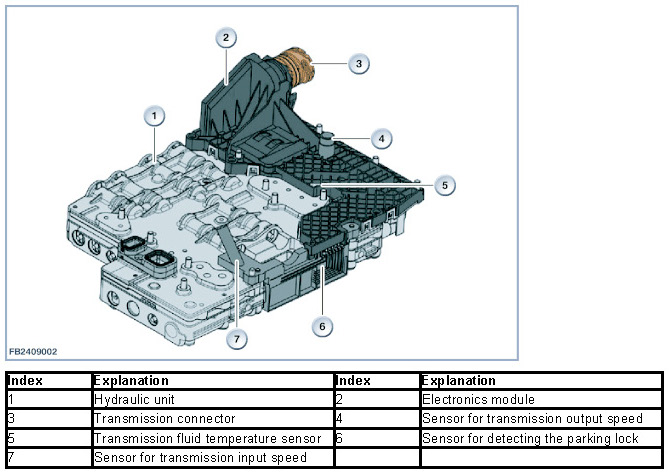 2
3
1
4
5
6
7
FB2409002

| Index | Explanation | Index | Explanation |
|---|---|---|---|
| 1 | Hydraulic unit | 2 | Electronics module |
| 3 | Transmission connector | 4 | Sensor for transmission output speed |
| 5 | Transmission fluid temperature sensor | 6 | Sensor for detecting the parking lock |
| 7 | Sensor for transmission input speed | | |