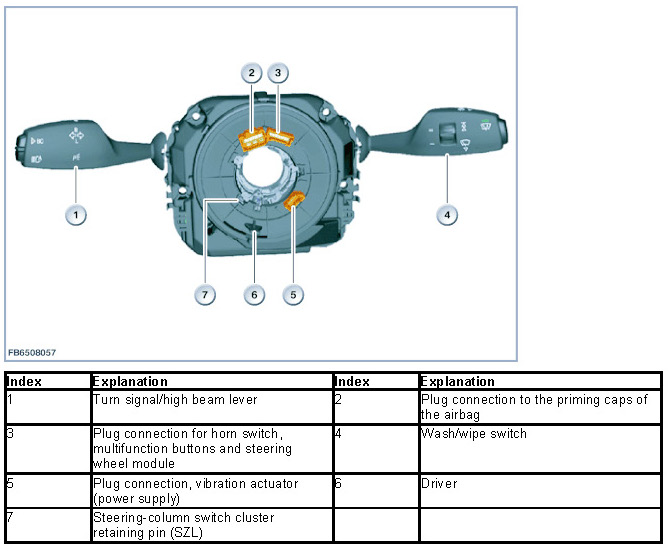 2 3

1

4

7 6 5

FB6508057

| Index | Explanation | Index | Explanation |
|---|---|---|---|
| 1 | Turn signal/high beam lever | 2 | Plug connection to the priming caps of the airbag |
| 3 | Plug connection for horn switch, multifunction buttons and steering wheel module | 4 | Wash/wipe switch |
| 5 | Plug connection, vibration actuator (power supply) | 6 | Driver |
| 7 | Steering-column switch cluster retaining pin (SZL) | | |