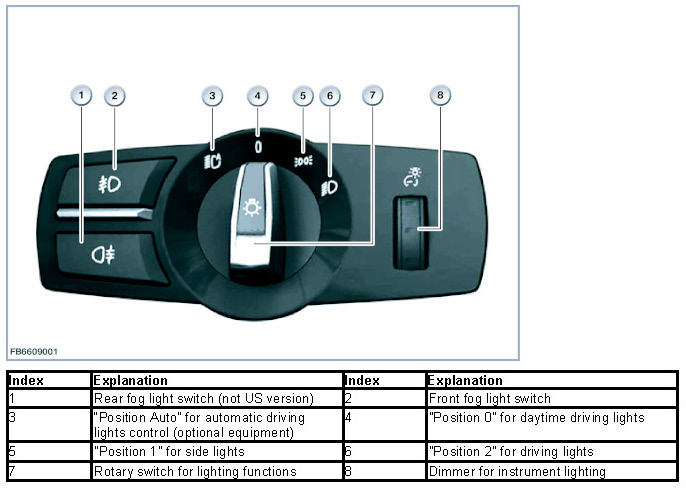 1 2 3 4 5 6 7 8

0

FB6609001

| Index | Explanation | Index | Explanation |
|---|---|---|---|
| 1 | Rear fog light switch (not US version) | 2 | Front fog light switch |
| 3 | "Position Auto" for automatic driving lights control (optional equipment) | 4 | "Position 0" for daytime driving lights |
| 5 | "Position 1" for side lights | 6 | "Position 2" for driving lights |
| 7 | Rotary switch for lighting functions | 8 | Dimmer for instrument lighting |