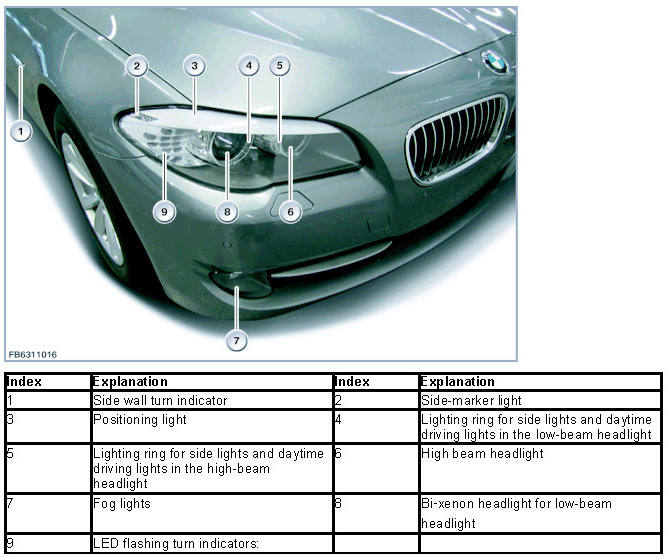 2
3
4
5
1
9
8
6
7
FB6311016

| Index | Explanation | Index | Explanation |
|---|---|---|---|
| 1 | Side wall turn indicator | 2 | Side-marker light |
| 3 | Positioning light | 4 | Lighting ring for side lights and daytime driving lights in the low-beam headlight |
| 5 | Lighting ring for side lights and daytime driving lights in the high-beam headlight | 6 | High beam headlight |
| 7 | Fog lights | 8 | Bi-xenon headlight for low-beam headlight |
| 9 | LED flashing turn indicators: | | |