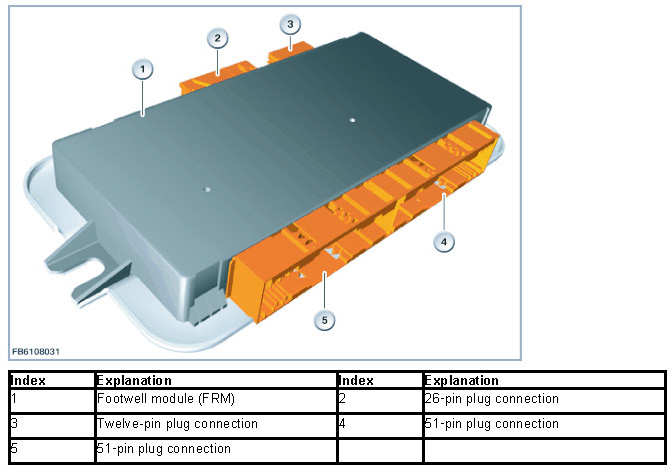 1
2
3
4
5
FB6108031

| Index | Explanation | Index | Explanation |
|---|---|---|---|
| 1 | Footwell module (FRM) | 2 | 26-pin plug connection |
| 3 | Twelve-pin plug connection | 4 | 51-pin plug connection |
| 5 | 51-pin plug connection | | |