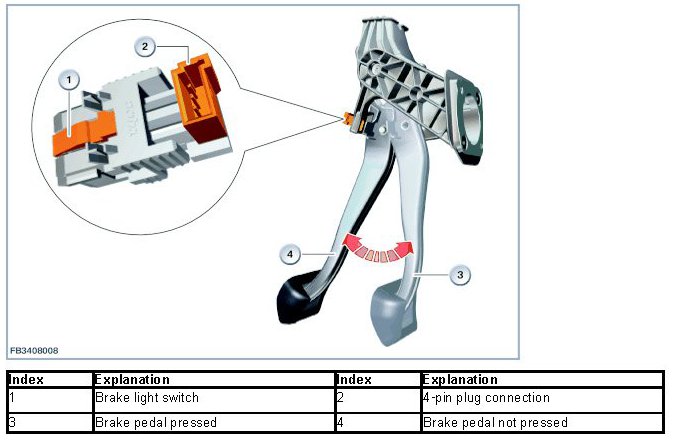 2

1

4

3

FB3408008

| Index | Explanation | Index | Explanation |
|---|---|---|---|
| 1 | Brake light switch | 2 | 4-pin plug connection |
| 3 | Brake pedal pressed | 4 | Brake pedal not pressed |