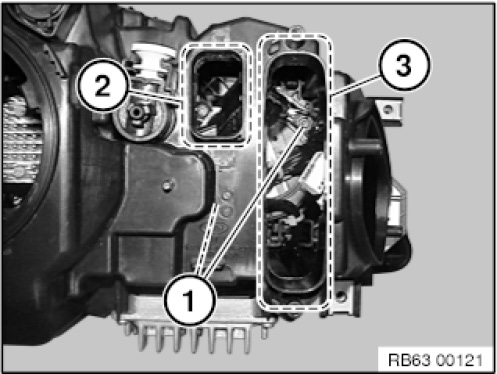 2
3
1
RB63 00121