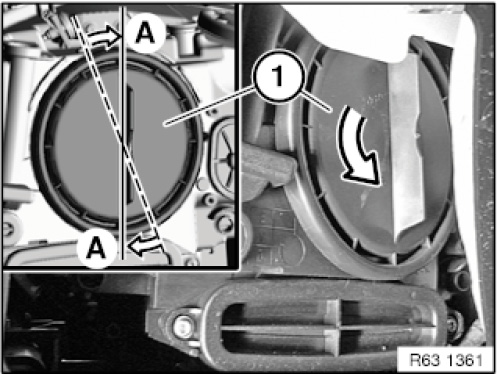 A
1
A
R63 1361