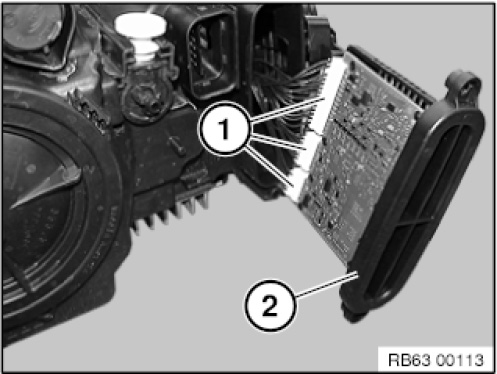 1
2
RB63 00113