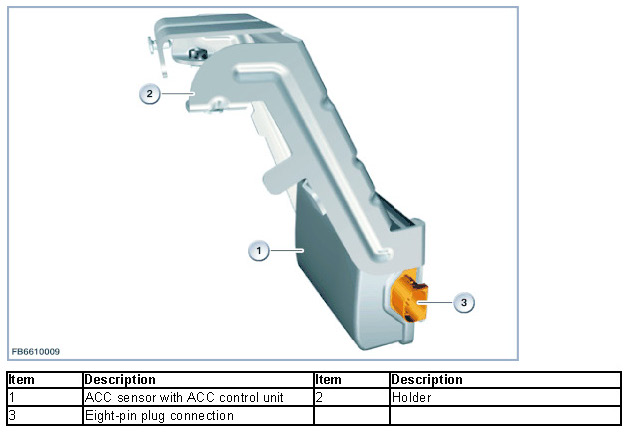 2

1

3

FB6610009

| Item | Description | Item | Description |
|---|---|---|---|
| 1 | ACC sensor with ACC control unit | 2 | Holder |
| 3 | Eight-pin plug connection | | |