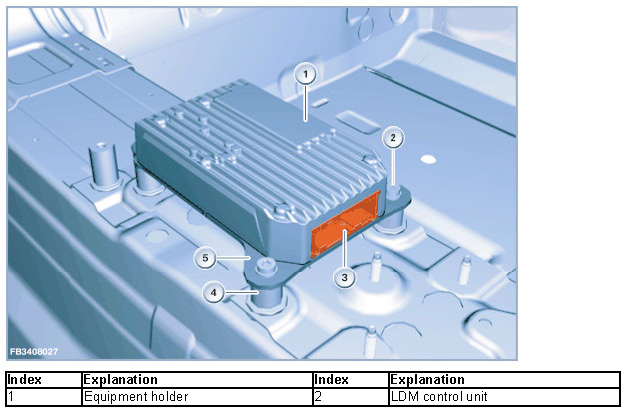 1
2
5
3
4
FB3408027

| Index | Explanation | Index | Explanation |
|---|---|---|---|
| 1 | Equipment holder | 2 | LDM control unit |