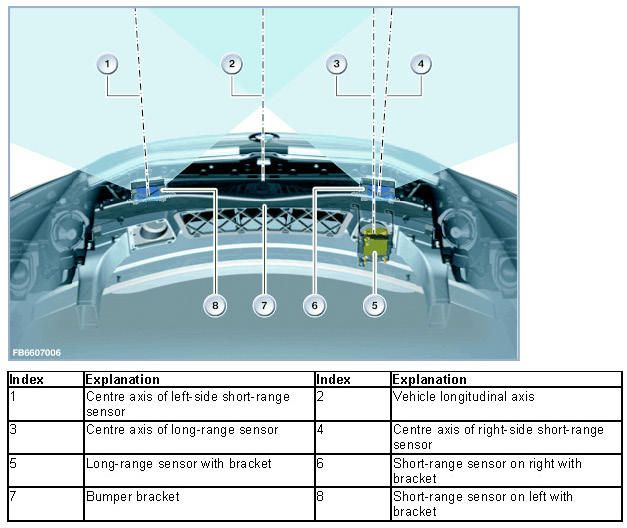 1
2
3
4
8
7
6
5
FB6607006

| Index | Explanation | Index | Explanation |
|---|---|---|---|
| 1 | Centre axis of left-side short-range sensor | 2 | Vehicle longitudinal axis |
| 3 | Centre axis of long-range sensor | 4 | Centre axis of right-side short-range sensor |
| 5 | Long-range sensor with bracket | 6 | Short-range sensor on right with bracket |
| 7 | Bumper bracket | 8 | Short-range sensor on left with bracket |