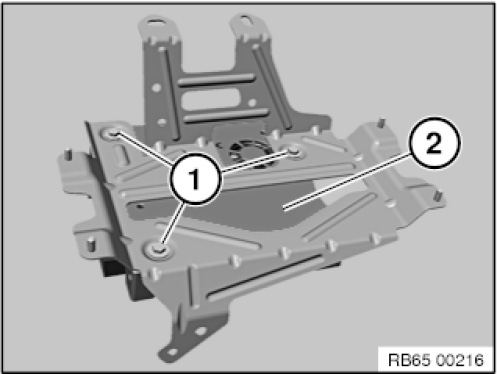 1
2
RB65 00216