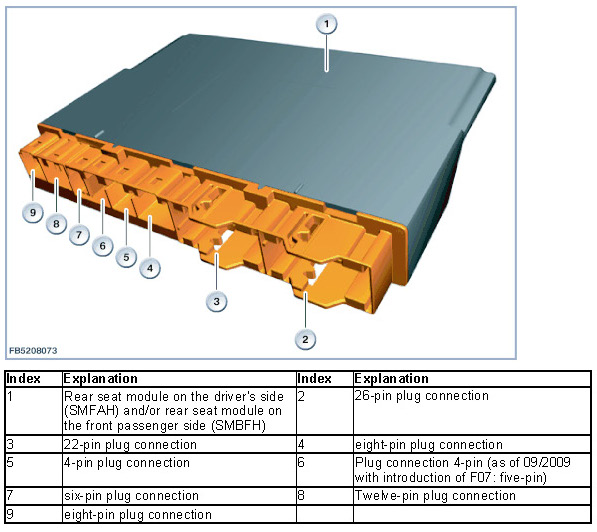 1

9 8 7 6 5 4

3

2

FB5208073

| Index | Explanation | Index | Explanation |
|---|---|---|---|
| 1 | Rear seat module on the driver's side (SMFAH) and/or rear seat module on the front passenger side (SMBFH) | 2 | 26-pin plug connection |
| 3 | 22-pin plug connection | 4 | eight-pin plug connection |
| 5 | 4-pin plug connection | 6 | Plug connection 4-pin (as of 09/2009 with introduction of F07: five-pin) |
| 7 | six-pin plug connection | 8 | Twelve-pin plug connection |
| 9 | eight-pin plug connection | | |