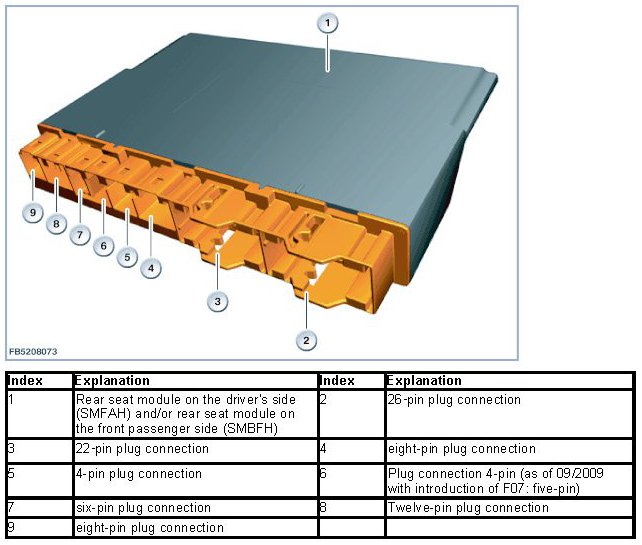 1

9
8
7
6
5
4
3
2

FB5208073

| Index | Explanation | Index | Explanation |
|---|---|---|---|
| 1 | Rear seat module on the driver's side (SMFAH) and/or rear seat module on the front passenger side (SMBFH) | 2 | 26-pin plug connection |
| 3 | 22-pin plug connection | 4 | eight-pin plug connection |
| 5 | 4-pin plug connection | 6 | Plug connection 4-pin (as of 09/2009 with introduction of F07: five-pin) |
| 7 | six-pin plug connection | 8 | Twelve-pin plug connection |
| 9 | eight-pin plug connection | | |