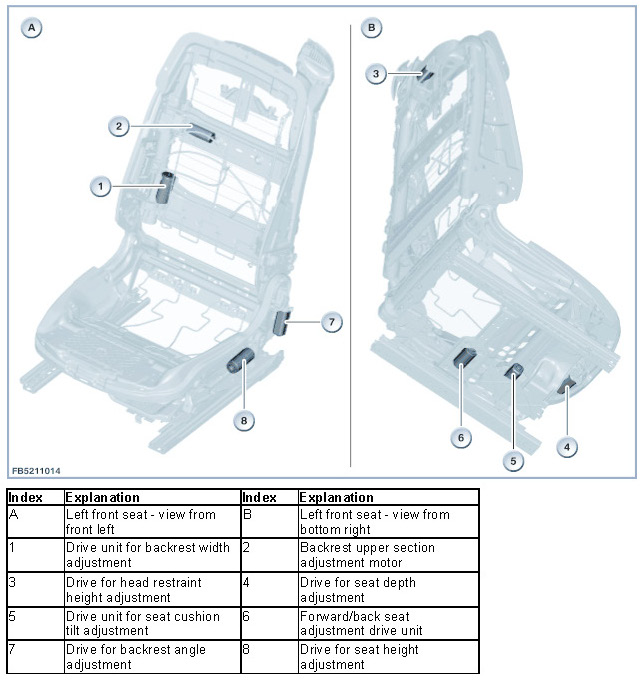 A

2

1

7

8

FB5211014

B

3

6

5

4

| Index | Explanation | Index | Explanation |
|---|---|---|---|
| A | Left front seat - view from front left | B | Left front seat - view from bottom right |
| 1 | Drive unit for backrest width adjustment | 2 | Backrest upper section adjustment motor |
| 3 | Drive for head restraint height adjustment | 4 | Drive for seat depth adjustment |
| 5 | Drive unit for seat cushion tilt adjustment | 6 | Forward/back seat adjustment drive unit |
| 7 | Drive for backrest angle adjustment | 8 | Drive for seat height adjustment |