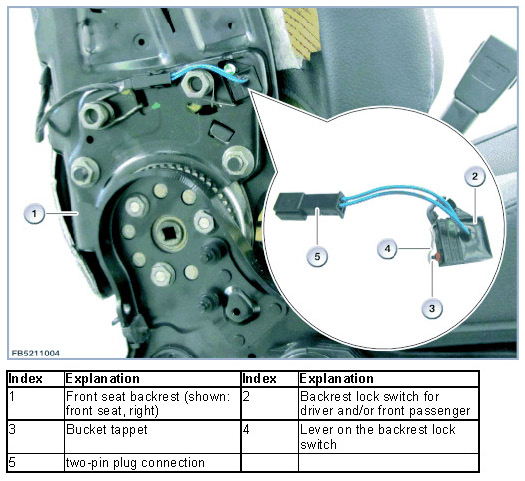 1

2

5

4

3

FB5211004

| Index | Explanation | Index | Explanation |
|---|---|---|---|
| 1 | Front seat backrest (shown: front seat, right) | 2 | Backrest lock switch for driver and/or front passenger |
| 3 | Bucket tappet | 4 | Lever on the backrest lock switch |
| 5 | two-pin plug connection | | |