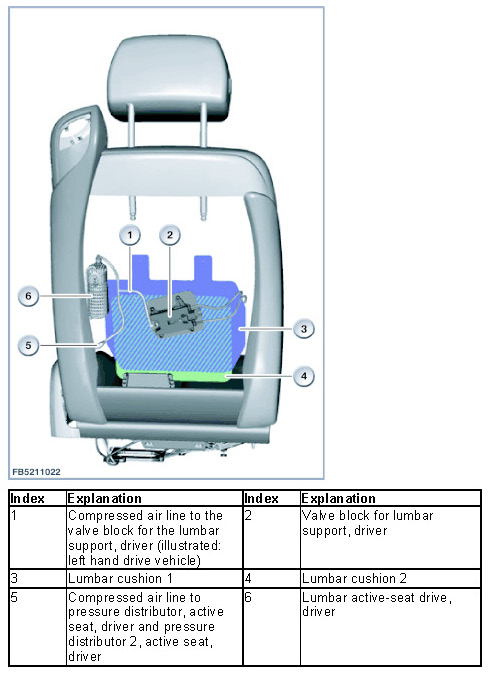 1
2
6
3
5
4
FB5211022

| Index | Explanation | Index | Explanation |
|---|---|---|---|
| 1 | Compressed air line to the valve block for the lumbar support, driver (illustrated: left hand drive vehicle) | 2 | Valve block for lumbar support, driver |
| 3 | Lumbar cushion 1 | 4 | Lumbar cushion 2 |
| 5 | Compressed air line to pressure distributor, active seat, driver and pressure distributor 2, active seat, driver | 6 | Lumbar active-seat drive, driver |