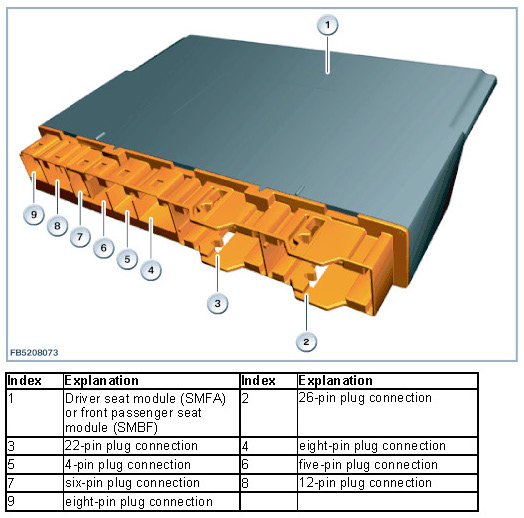 1

9
8
7
6
5
4
3
2

FB5208073

| Index | Explanation | Index | Explanation |
|---|---|---|---|
| 1 | Driver seat module (SMFA) or front passenger seat module (SMBF) | 2 | 26-pin plug connection |
| 3 | 22-pin plug connection | 4 | eight-pin plug connection |
| 5 | 4-pin plug connection | 6 | five-pin plug connection |
| 7 | six-pin plug connection | 8 | 12-pin plug connection |
| 9 | eight-pin plug connection | | |