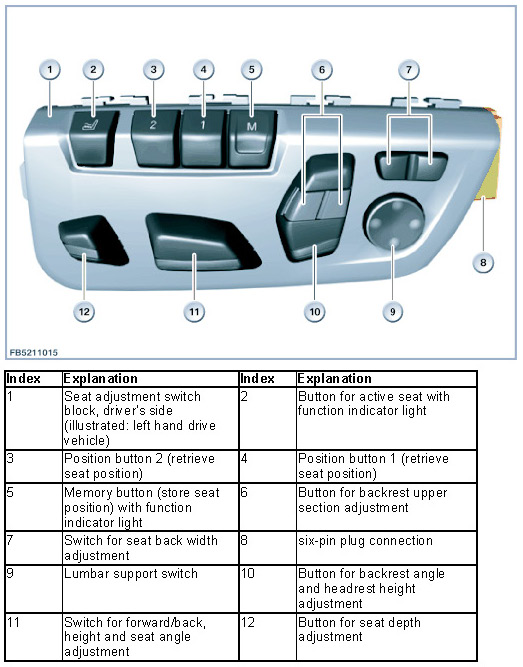 1
2
3
4
5
6
7
2
1
M
8
12
11
10
9
FB5211015

| Index | Explanation | Index | Explanation |
|---|---|---|---|
| 1 | Seat adjustment switch block, driver's side (illustrated: left hand drive vehicle) | 2 | Button for active seat with function indicator light |
| 3 | Position button 2 (retrieve seat position) | 4 | Position button 1 (retrieve seat position) |
| 5 | Memory button (store seat position) with function indicator light | 6 | Button for backrest upper section adjustment |
| 7 | Switch for seat back width adjustment | 8 | six-pin plug connection |
| 9 | Lumbar support switch | 10 | Button for backrest angle and headrest height adjustment |
| 11 | Switch for forward/back, height and seat angle adjustment | 12 | Button for seat depth adjustment |