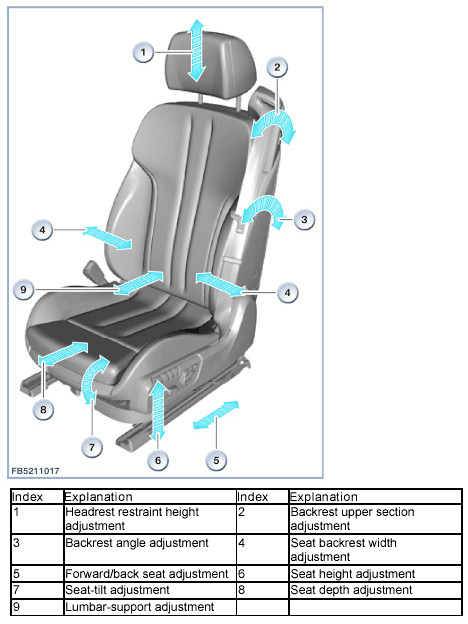 1
2
3
4
9
4
8
7
6
5
FB5211017

| Index | Explanation | Index | Explanation |
|---|---|---|---|
| 1 | Headrest restraint height adjustment | 2 | Backrest upper section adjustment |
| 3 | Backrest angle adjustment | 4 | Seat backrest width adjustment |
| 5 | Forward/back seat adjustment | 6 | Seat height adjustment |
| 7 | Seat-tilt adjustment | 8 | Seat depth adjustment |
| 9 | Lumbar-support adjustment | | |