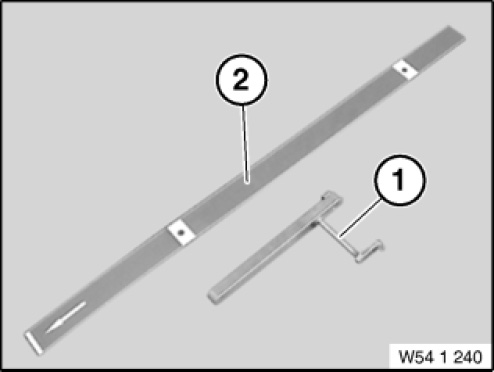 2
1
W54 1 240