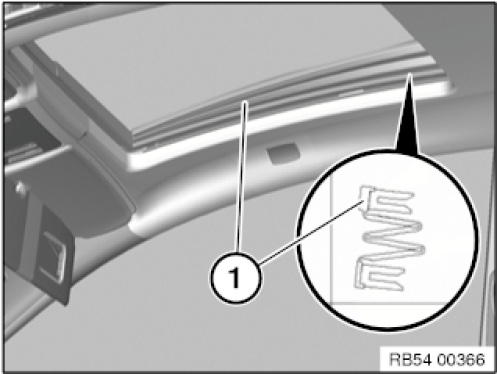 1

RB54 00366