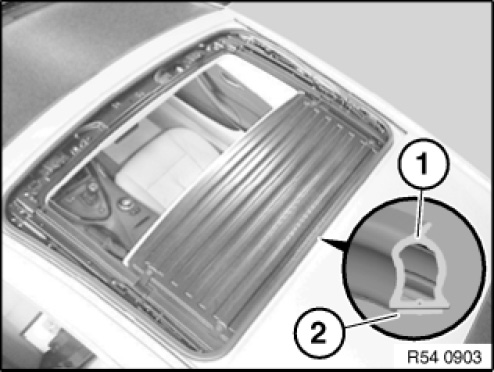 1

2

R54 0903