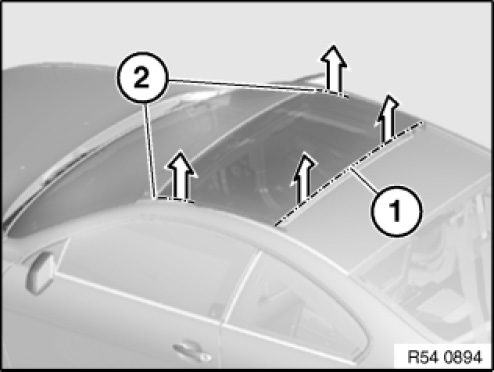 2

1

R54 0894