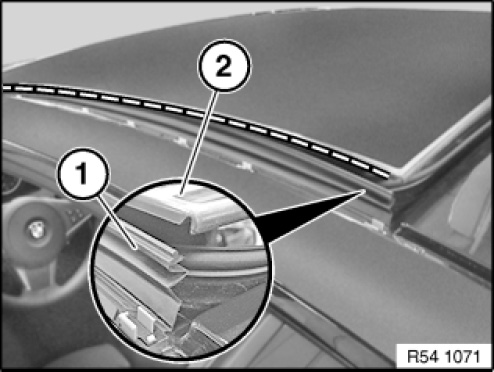 2
1
R54 1071