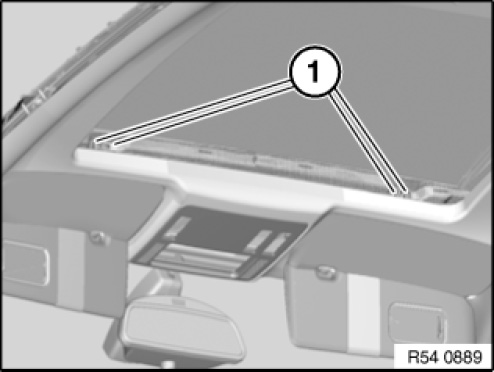 1

R54 0889