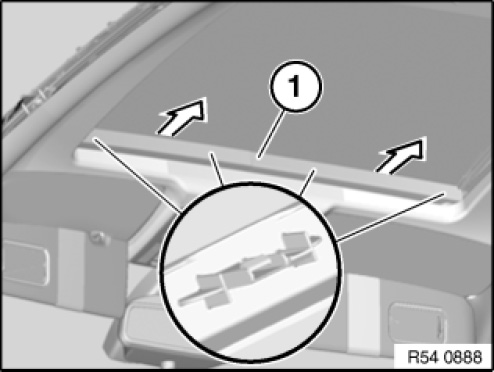 1

R54 0888