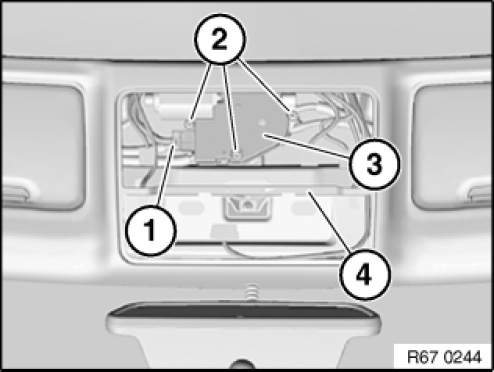 2
3
1
4
R67 0244