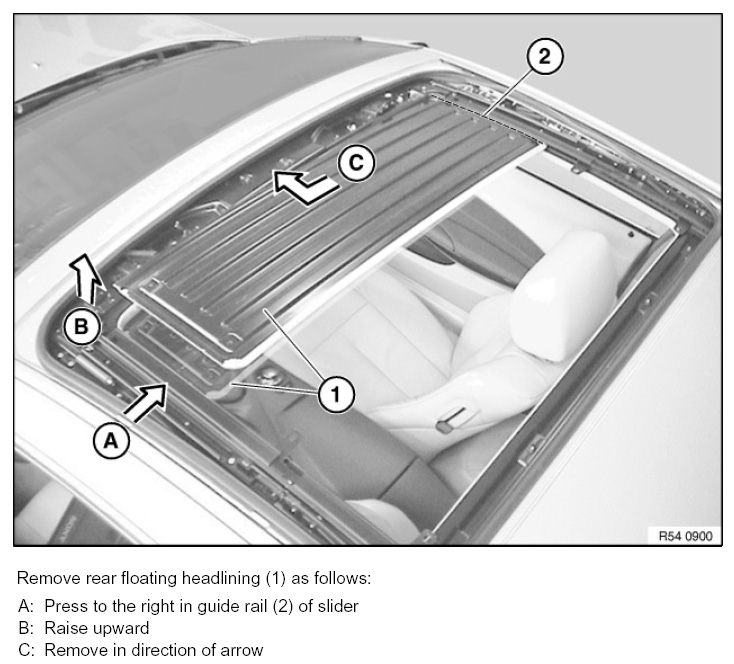 2

C

B

1

A

R54 0900

Remove rear floating headlining (1) as follows:

A: Press to the right in guide rail (2) of slider
B: Raise upward
C: Remove in direction of arrow