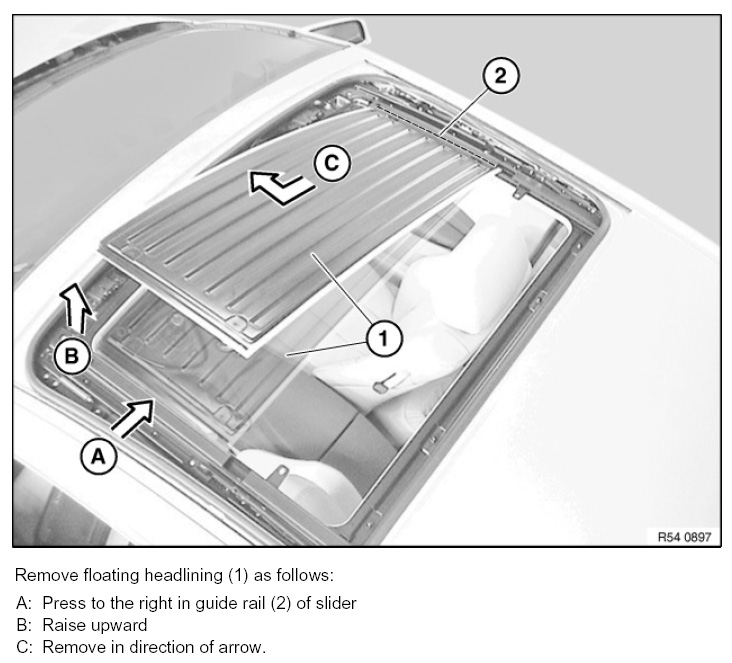 2

C

1

B

A

R54 0897

Remove floating headlining (1) as follows:

A: Press to the right in guide rail (2) of slider
B: Raise upward
C: Remove in direction of arrow.