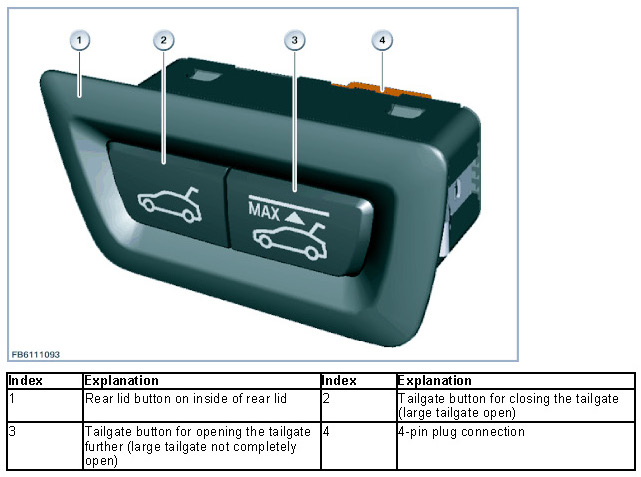 1
2
3
4

MAX

FB6111093

| Index | Explanation | Index | Explanation |
|---|---|---|---|
| 1 | Rear lid button on inside of rear lid | 2 | Tailgate button for closing the tailgate (large tailgate open) |
| 3 | Tailgate button for opening the tailgate further (large tailgate not completely open) | 4 | 4-pin plug connection |