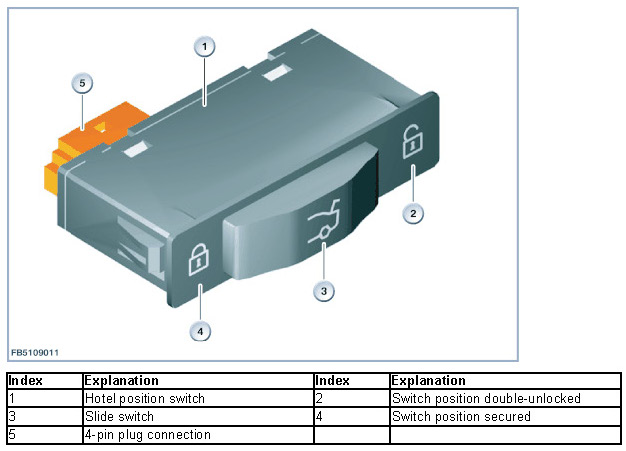 1
5
2
3
4
FB5109011

| Index | Explanation | Index | Explanation |
|---|---|---|---|
| 1 | Hotel position switch | 2 | Switch position double-unlocked |
| 3 | Slide switch | 4 | Switch position secured |
| 5 | 4-pin plug connection | | |