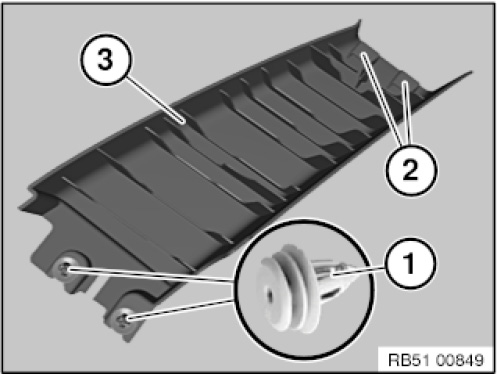 3
2
1
RB51 00849