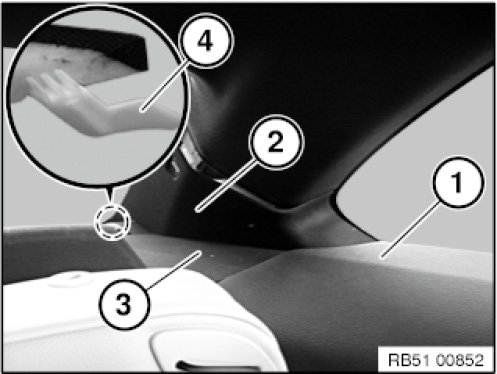 4
2
1
3
RB51 00852