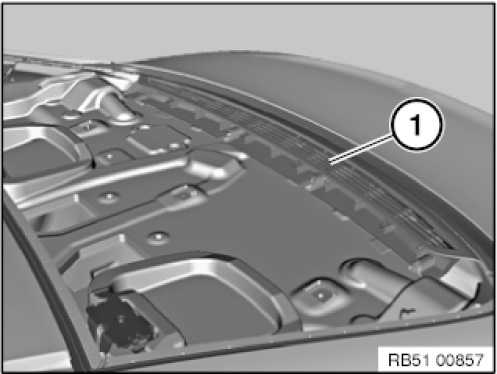 1

RB51 00857