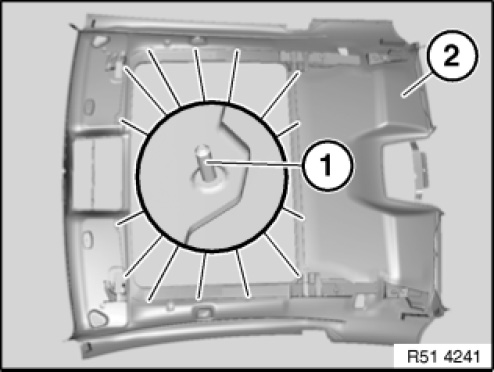 2
1
R51 4241