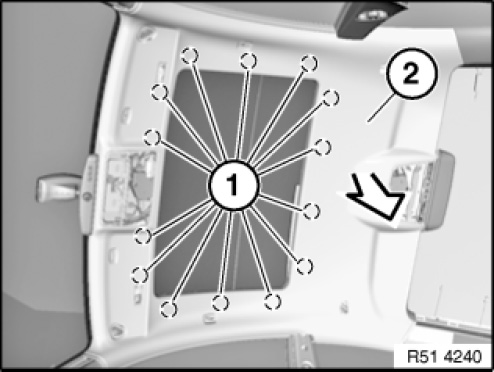 2
1
R51 4240