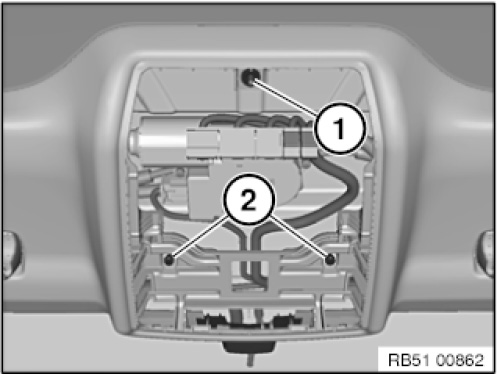 1
2
RB51 00862