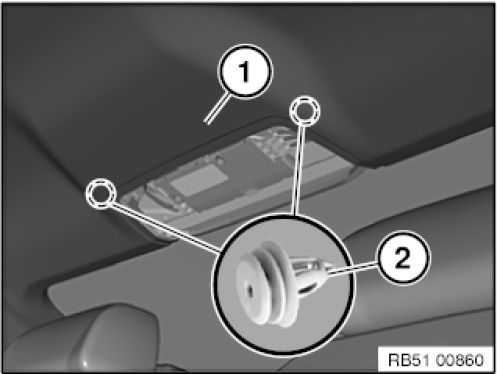 1

2

RB51 00860