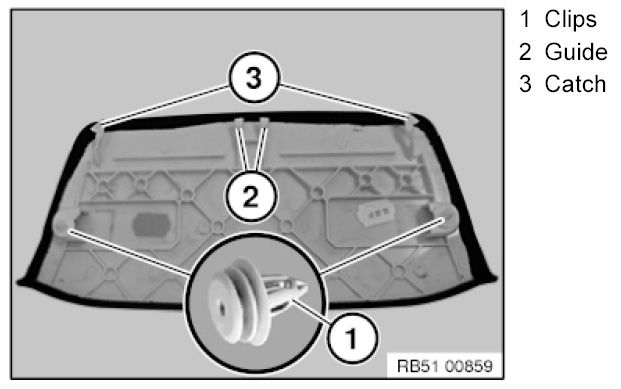 3

2

1

RB51 00859

1 Clips
2 Guide
3 Catch