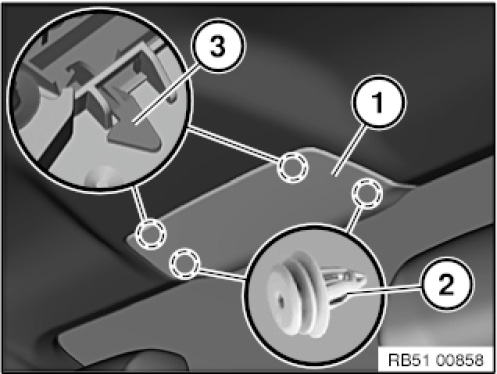 3
1
2
RB51 00858