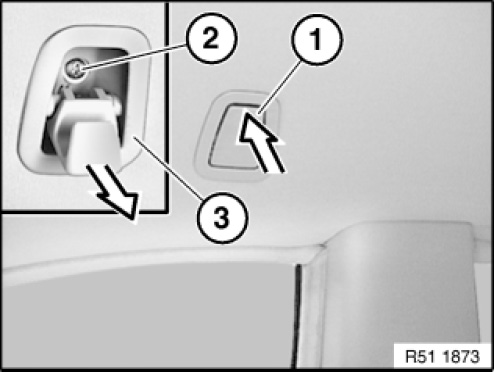 2
1
3
R51 1873