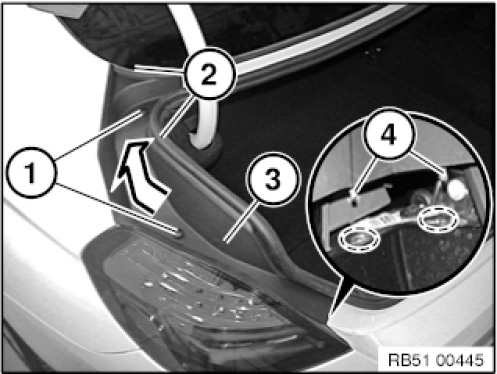 2
1
3
4
RB51 00445