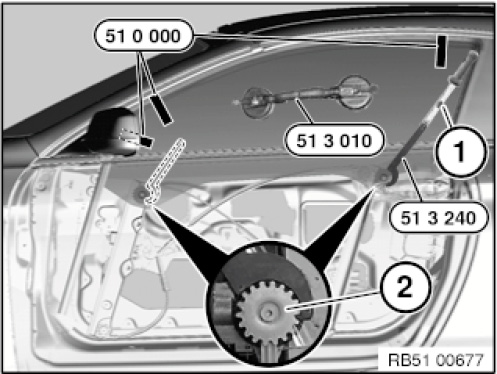 51 0 000
51 3 010
1
51 3 240
2
RB51 00677