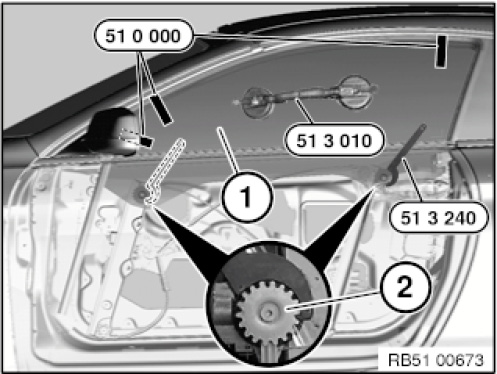 51 0 000

51 3 010

1

51 3 240

2

RB51 00673