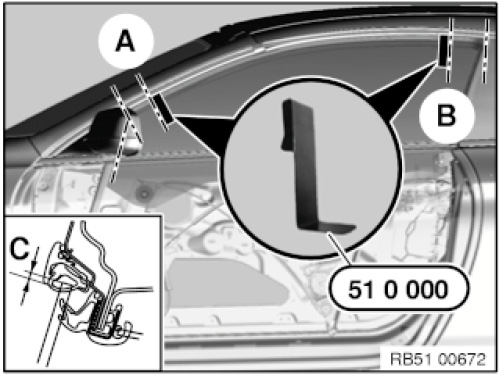 A

B

C

51 0 000

RB51 00672