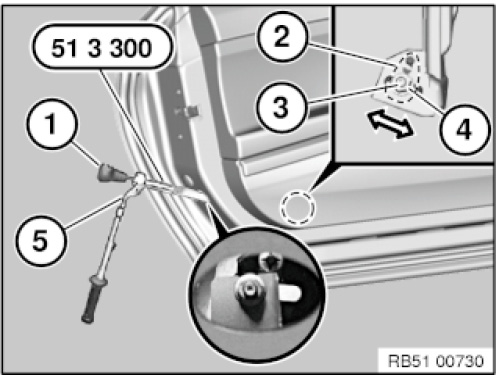 51 3 300

2

3

4

1

5

RB51 00730