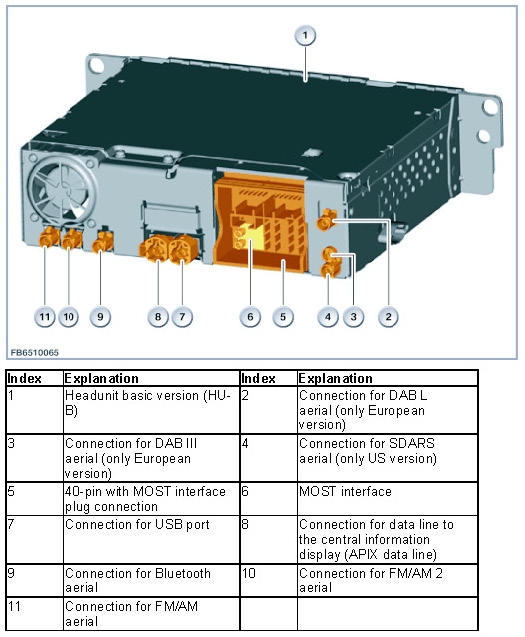 1

11 10 9 8 7 6 5 4 3 2

FB6510065

| Index | Explanation | Index | Explanation |
|---|---|---|---|
| 1 | Headunit basic version (HU-B) | 2 | Connection for DAB L aerial (only European version) |
| 3 | Connection for DAB III aerial (only European version) | 4 | Connection for SDARS aerial (only US version) |
| 5 | 40-pin with MOST interface plug connection | 6 | MOST interface |
| 7 | Connection for USB port | 8 | Connection for data line to the central information display (APIX data line) |
| 9 | Connection for Bluetooth aerial | 10 | Connection for FM/AM 2 aerial |
| 11 | Connection for FM/AM aerial | | |